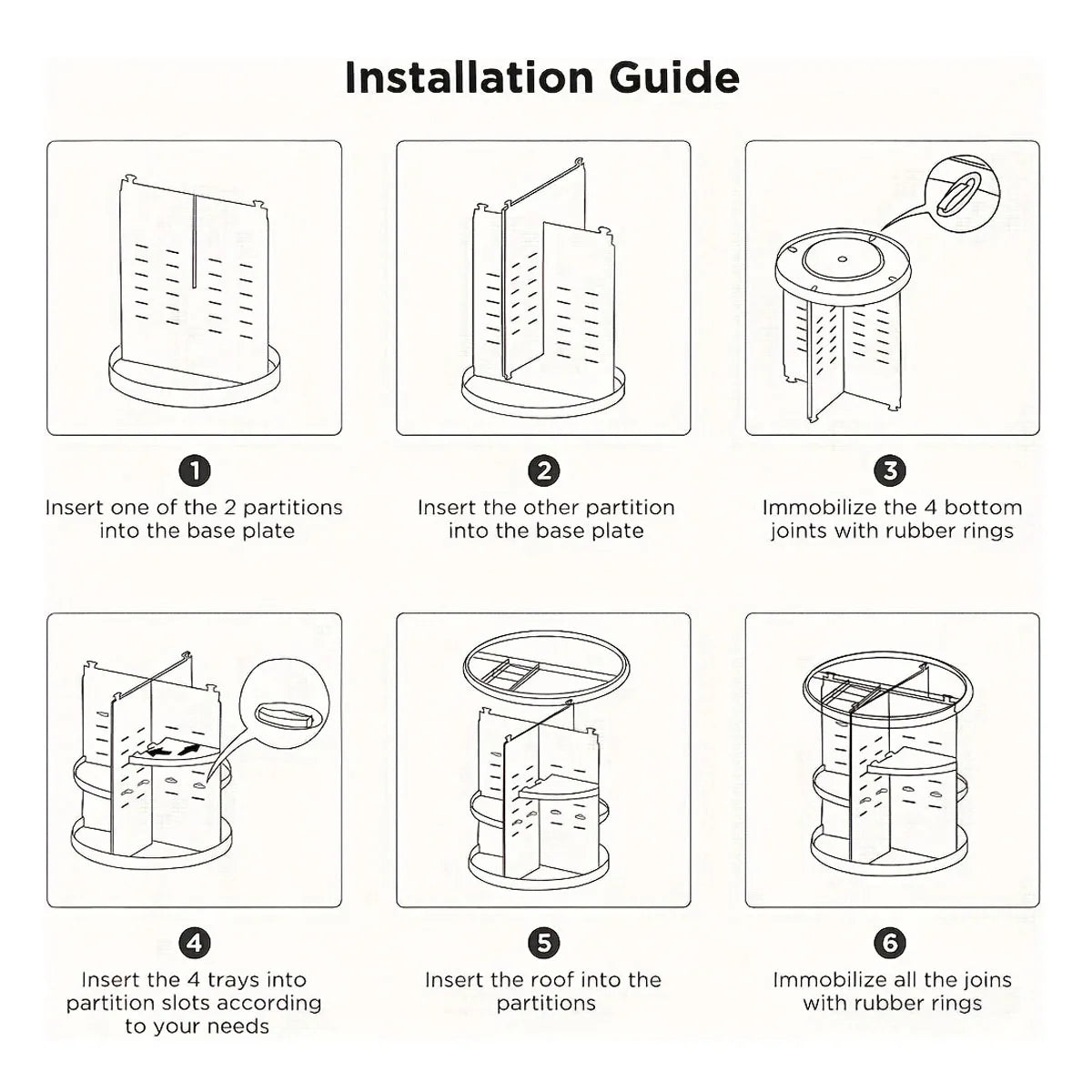 Installation Guide

1
Insert one of the 2 partitions into the base plate

2
Insert the other partition into the base plate

3
Immobilize the 4 bottom joints with rubber rings

4
Insert the 4 trays into partition slots according to your needs

5
Insert the roof into the partitions

6
Immobilize all the joins with rubber rings